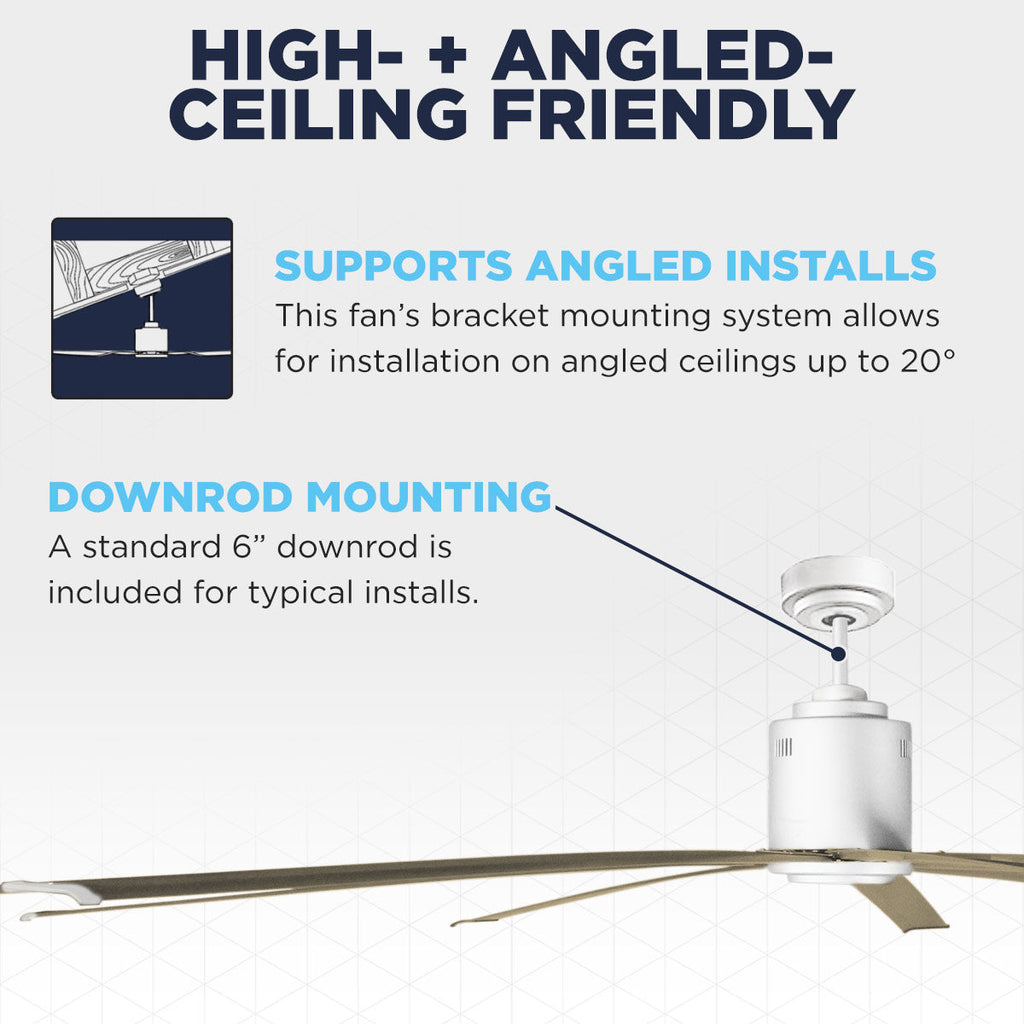 HIGH- + ANGLED-CEILING FRIENDLY

SUPPORTS ANGLED INSTALLS
This fan's bracket mounting system allows for installation on angled ceilings up to 20°

DOWNROD MOUNTING
A standard 6" downrod is included for typical installs.