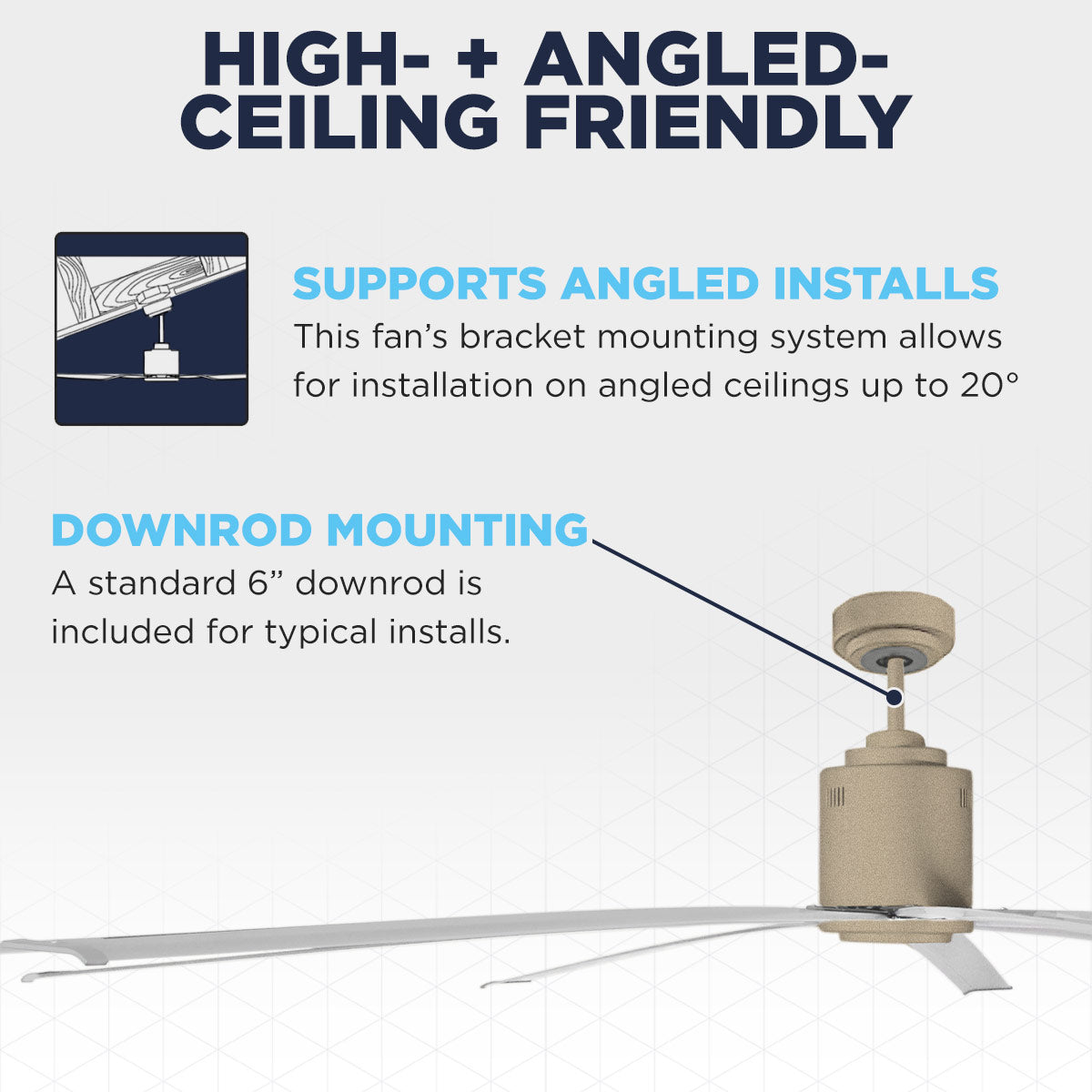 HIGH- + ANGLED-CEILING FRIENDLY

SUPPORTS ANGLED INSTALLS
This fan's bracket mounting system allows for installation on angled ceilings up to 20°

DOWNROD MOUNTING
A standard 6" downrod is included for typical installs.